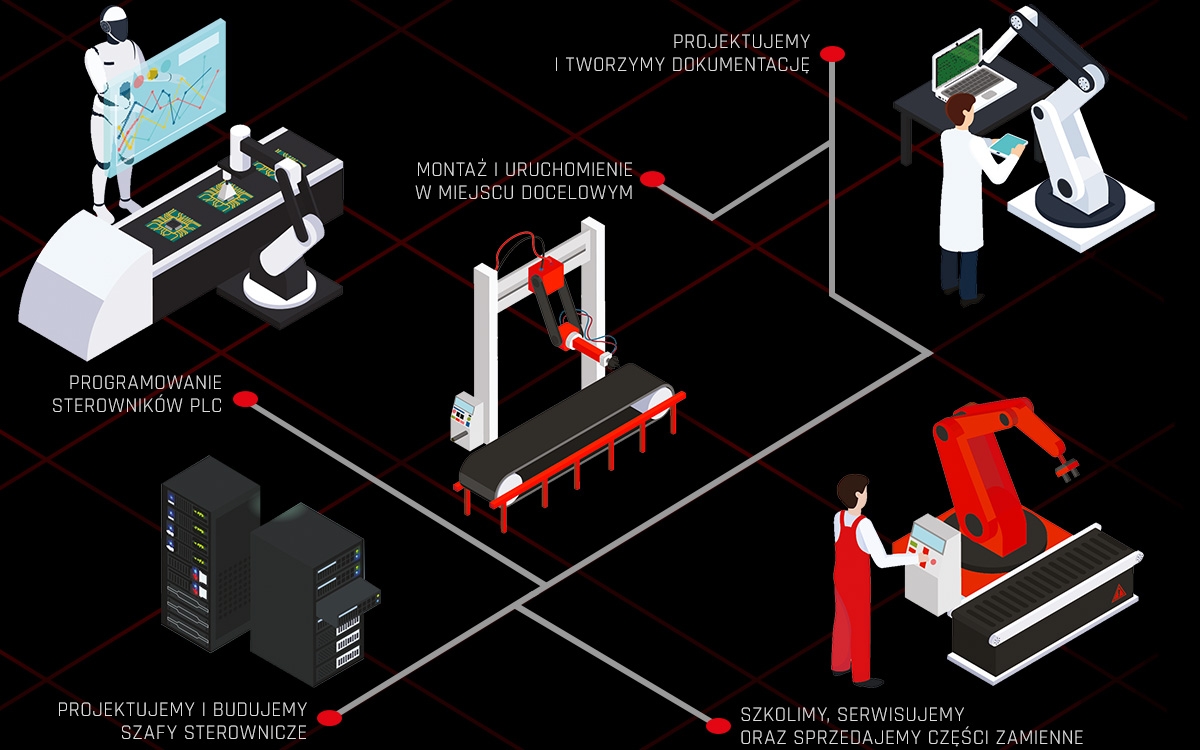 PROJEKTUJEMY
I TWORZYMY DOKUMENTACJĘ

MONTAŻ I URUCHOMIENIE
W MIEJSCU DOCELOWYM

PROGRAMOWANIE
STEROWNIKÓW PLC

PROJEKTUJEMY I BUDUJEMY
SZAFY STEROWNICZE

SZKOLIMY, SERWISUJEMY
ORAZ SPRZEDAJEMY CZĘŚCI ZAMIENNE